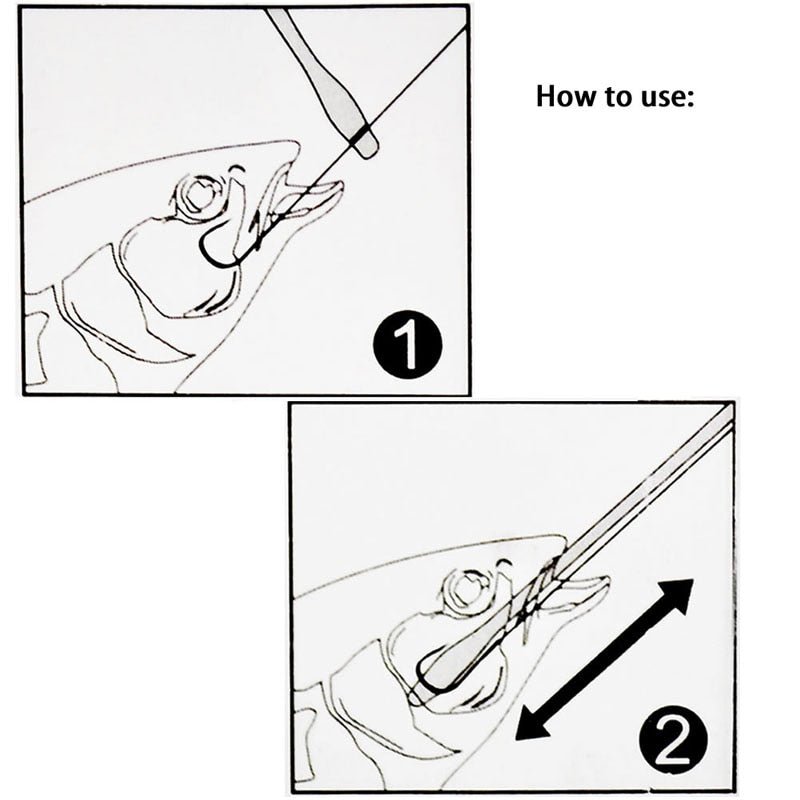 How to use:

1

2